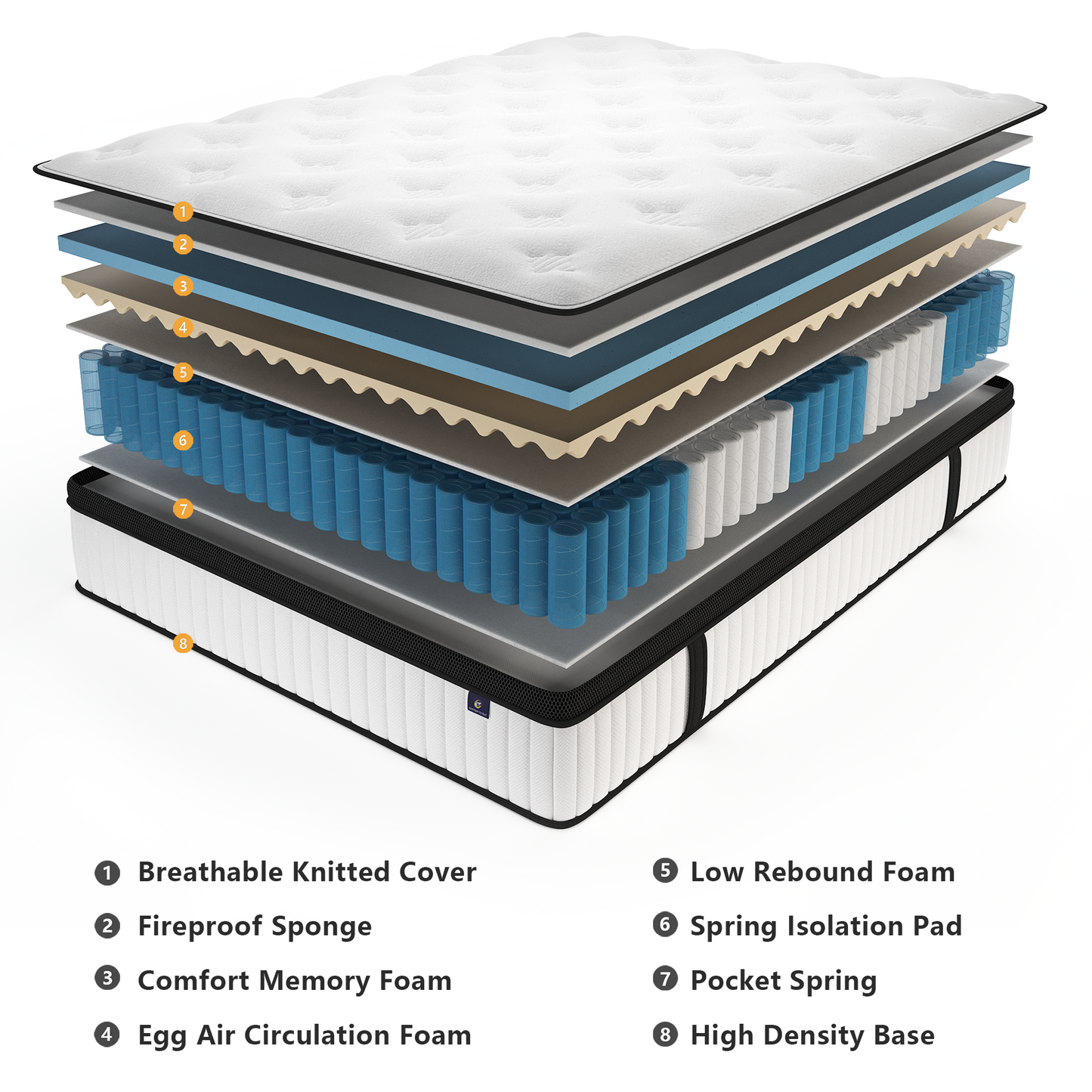 1
2
3
4
5
6
7
8

1 Breathable Knitted Cover
2 Fireproof Sponge
3 Comfort Memory Foam
4 Egg Air Circulation Foam

5 Low Rebound Foam
6 Spring Isolation Pad
7 Pocket Spring
8 High Density Base